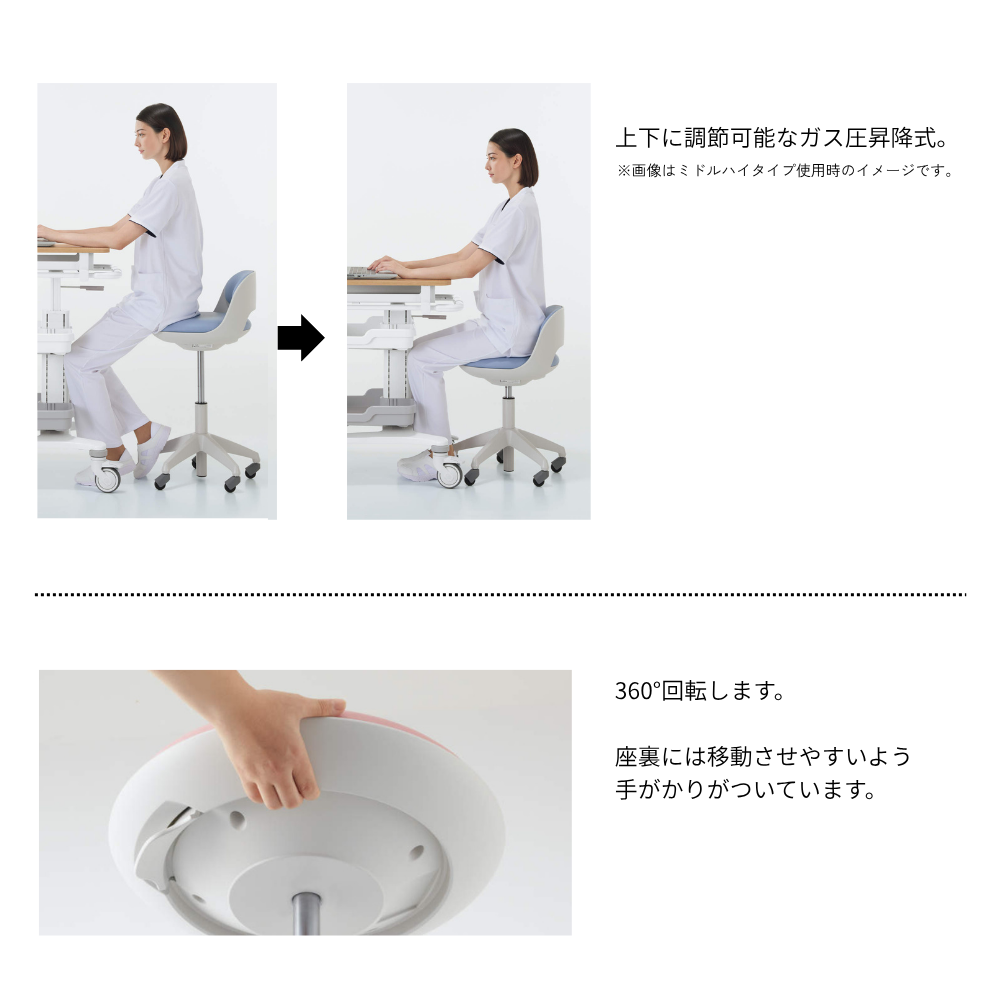 上下に調節可能なガス圧昇降式。
※画像はミドルハイタイプ使用時のイメージです。

360°回転します。

座裏には移動させやすいよう手がかりがついています。