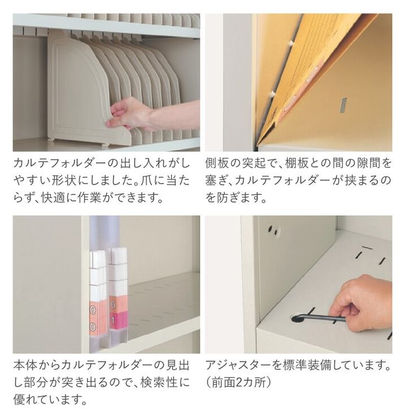 カルテフォルダーの出し入れがしやすい形状にしました。爪に当たらず、快適に作業ができます。

側板の突起で、棚板との間の隙間を塞ぎ、カルテフォルダーが挟まるのを防ぎます。

0
0
0
1

本体からカルテフォルダーの見出し部分が突き出るので、検索性に優れています。

アジャスターを標準装備しています。(前面2カ所)